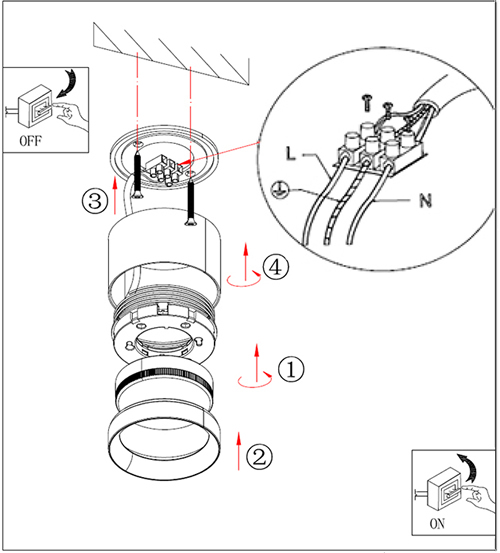 OFF

L

N

③

④

①

②

ON