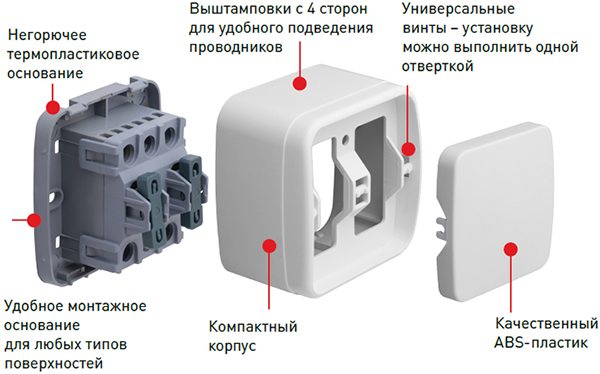 Негорючее термопластиковое основание

Выштамповки с 4 сторон для удобного подведения проводников

Универсальные винты – установку можно выполнить одной отверткой

Удобное монтажное основание для любых типов поверхностей

Компактный корпус

Качественный ABS-пластик