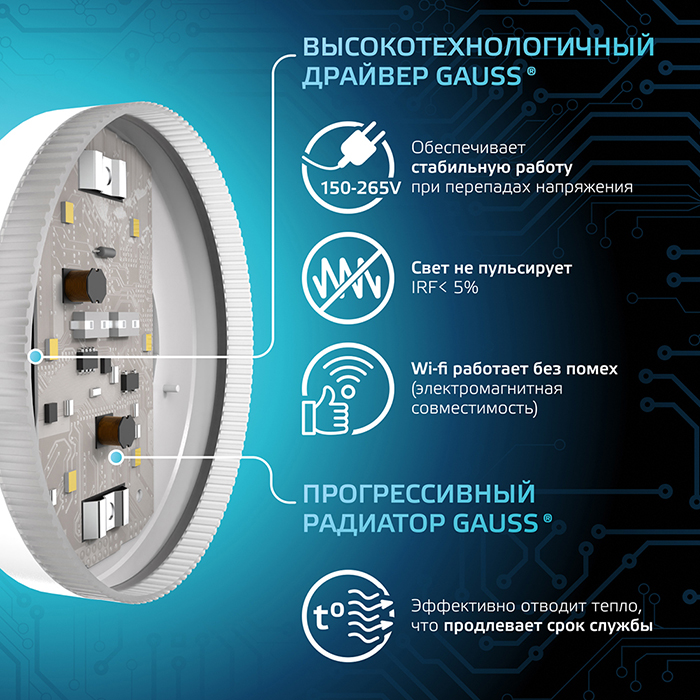 ВЫСОКОТЕХНОЛОГИЧНЫЙ ДРАЙВЕР GAUSS ®

150-265V

Обеспечивает стабильную работу при перепадах напряжения

Свет не пульсирует
IRF< 5%

Wi-fi работает без помех (электромагнитная совместимость)

ПРОГРЕССИВНЫЙ РАДИАТОР GAUSS ®

t°

Эффективно отводит тепло, что продлевает срок службы